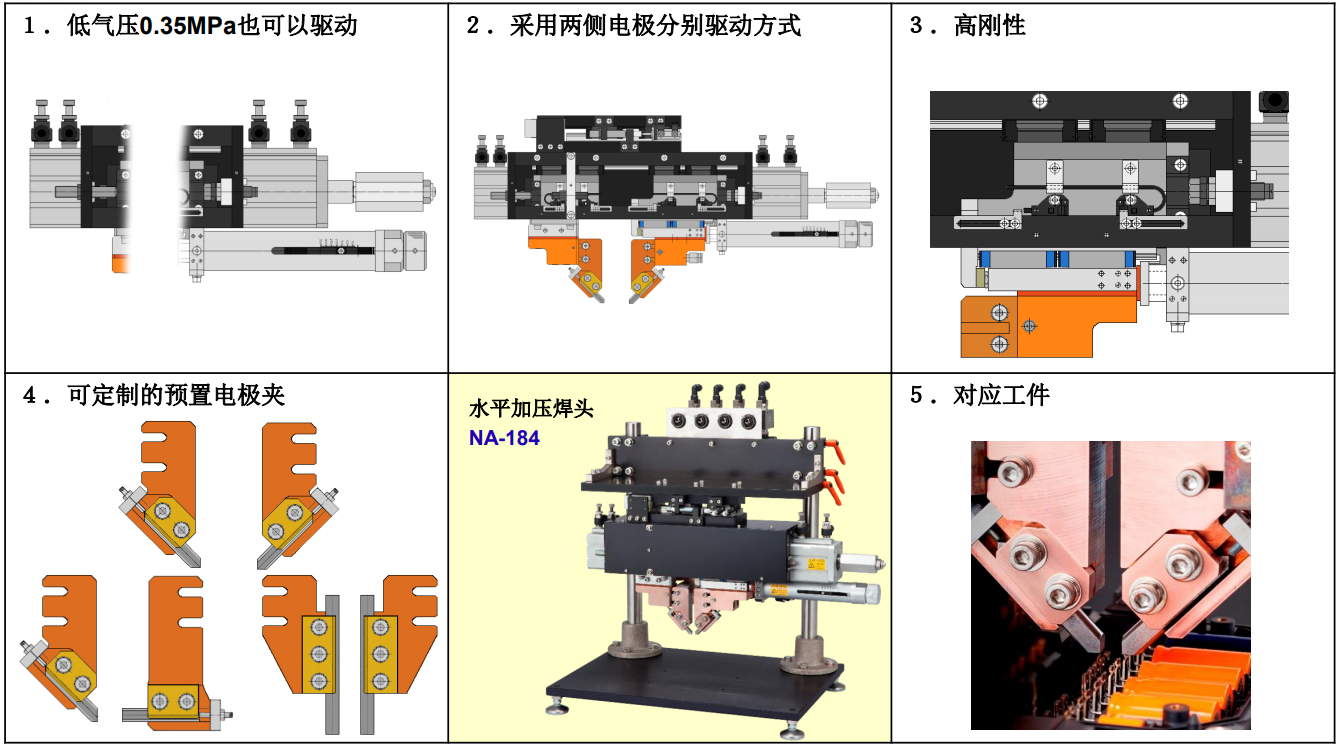 1．低气压0.35MPa也可以驱动

2．采用两侧电极分别驱动方式

3．高刚性

4．可定制的预置电极夹

水平加压焊头
NA-184

5．对应工件